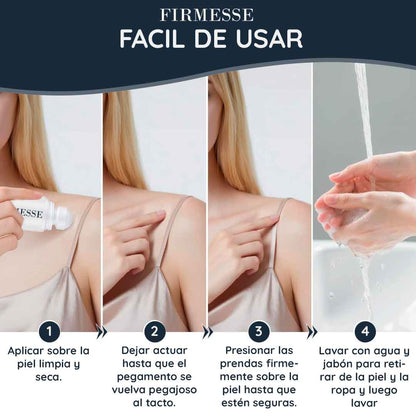 FIRMESSE
FACIL DE USAR

MESSE

1
Aplicar sobre la piel limpia y seca.

2
Dejar actuar hasta que el pegamento se vuelva pegajoso al tacto.

3
Presionar las prendas firmemente sobre la piel hasta que estén seguras.

4
Lavar con agua y jabón para retirar de la piel y la ropa y luego lavar